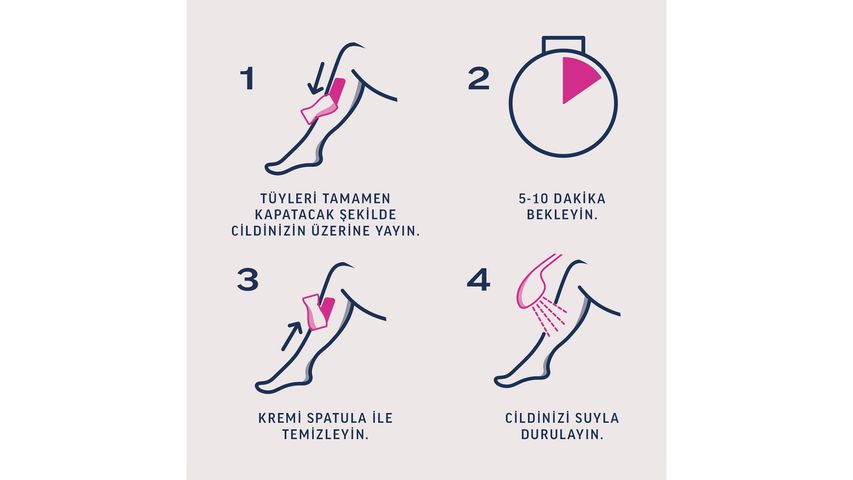 1

TÜYLERİ TAMAMEN KAPATACAK ŞEKİLDE CİLDİNİZİN ÜZERİNE YAYIN.

2

5-10 DAKİKA BEKLEYİN.

3

KREMİ SPATULA İLE TEMİZLEYİN.

4

CİLDİNİZİ SUYLA DURULAYIN.