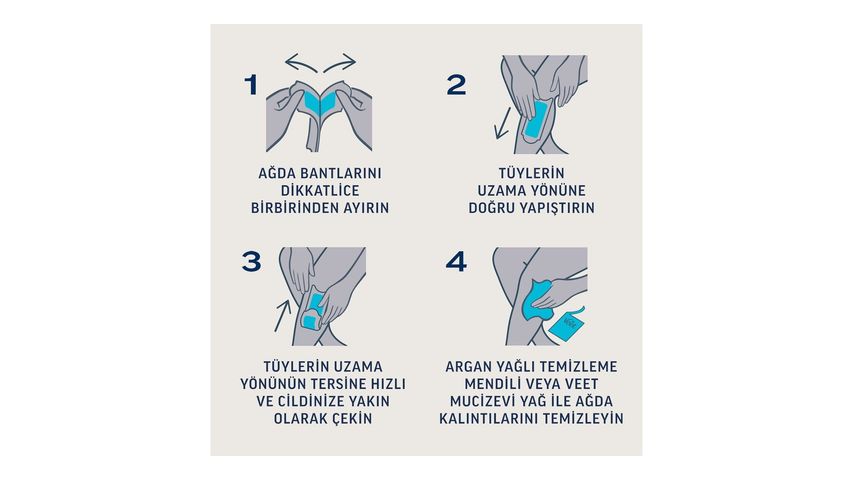 1

AĞDA BANTLARINI DİKKATLİCE BİRBİRİNDEN AYIRIN

2

TÜYLERİN UZAMA YÖNÜNE DOĞRU YAPIŞTIRIN

3

TÜYLERİN UZAMA YÖNÜNÜN TERSİNE HIZLI VE CİLDİNİZE YAKIN OLARAK ÇEKİN

4

ARGAN YAĞLI TEMİZLEME MENDİLİ VEYA VEET MUCİZEVİ YAĞ İLE AĞDA KALINTILARINI TEMİZLEYİN